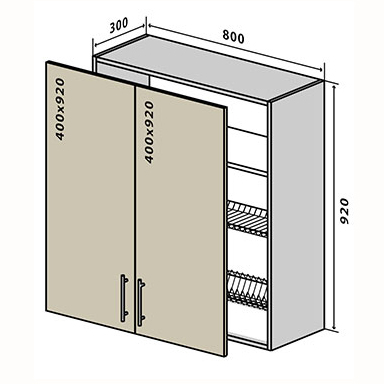 300
800
400x920
400x920
920