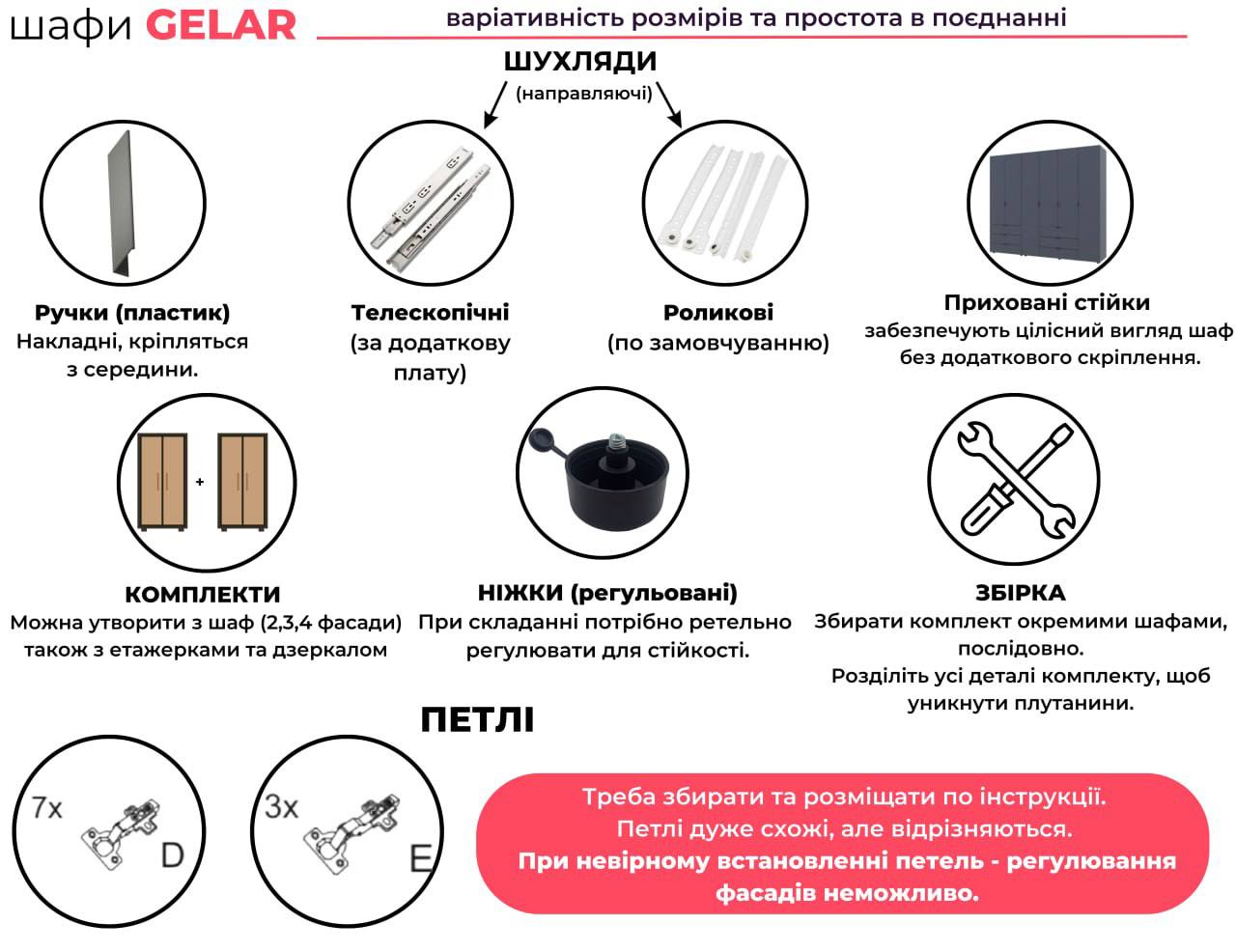 шафи GELAR

варіативність розмірів та простота в поєднанні

ШУХЛЯДИ
(направляючі)

Ручки (пластик)
Накладні, кріпляться з середини.

Телескопічні
(за додаткову плату)

Роликові
(по замовчуванню)

Приховані стійки
забезпечують цілісний вигляд шаф без додаткового скріплення.

+

КОМПЛЕКТИ
Можна утворити з шаф (2,3,4 фасади) також з етажерками та дзеркалом

НІЖКИ (регульовані)
При складанні потрібно ретельно регулювати для стійкості.

ЗБІРКА
Збирати комплект окремими шафами, послідовно.
Розділіть усі деталі комплекту, щоб уникнути плутанини.

ПЕТЛІ

7x
D

3x
E

Треба збирати та розміщати по інструкції.
Петлі дуже схожі, але відрізняються.
При невірному встановленні петель - регулювання фасадів неможливо.