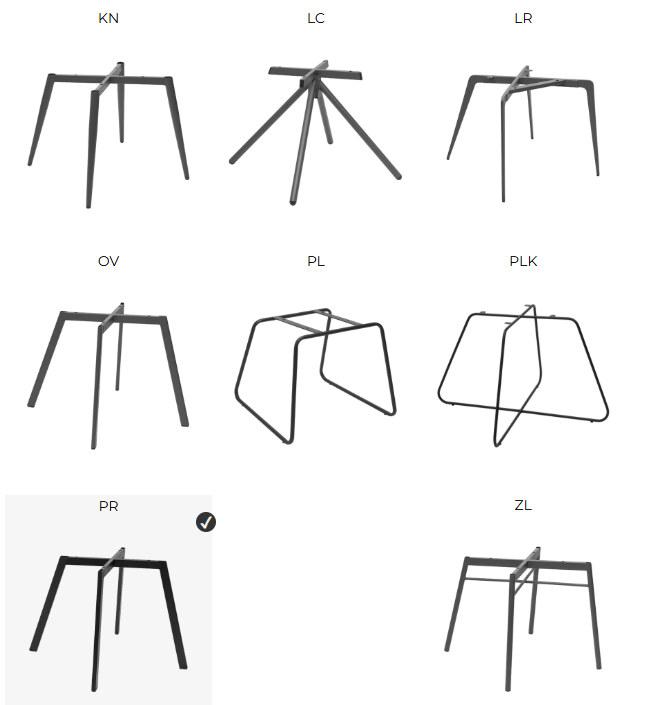 KN

LC

LR

OV

PL

PLK

PR

ZL