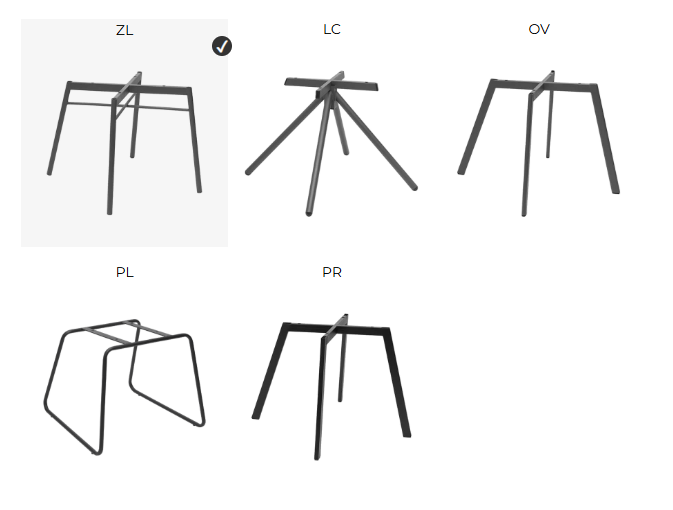 ZL

LC

OV

PL

PR