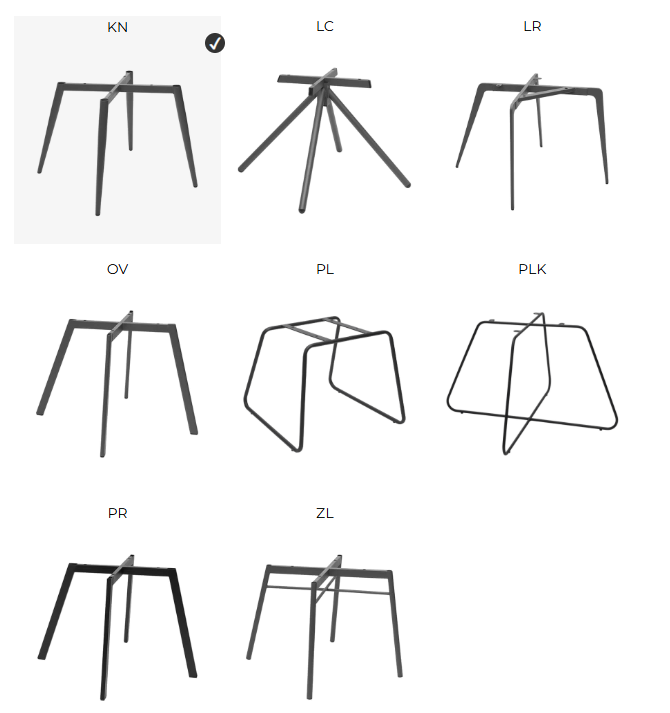 KN

LC

LR

OV

PL

PLK

PR

ZL