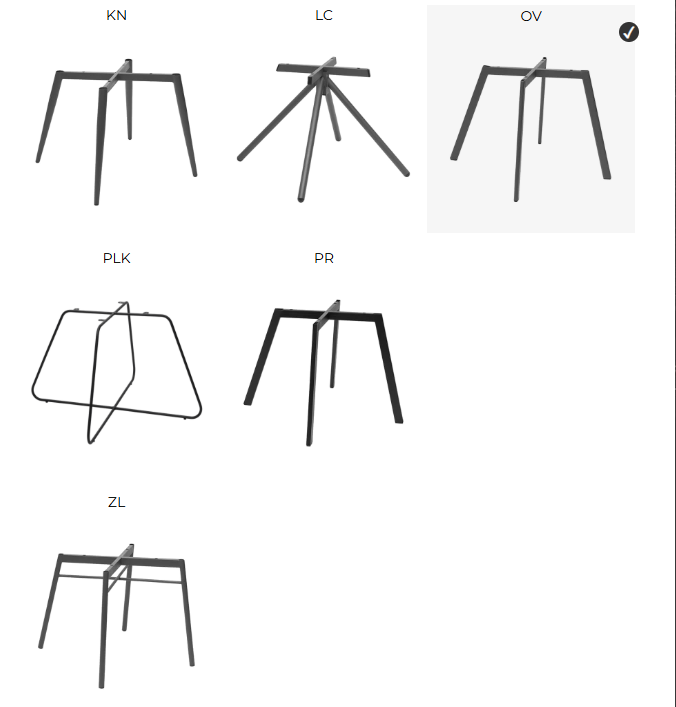 KN

LC

OV

PLK

PR

ZL