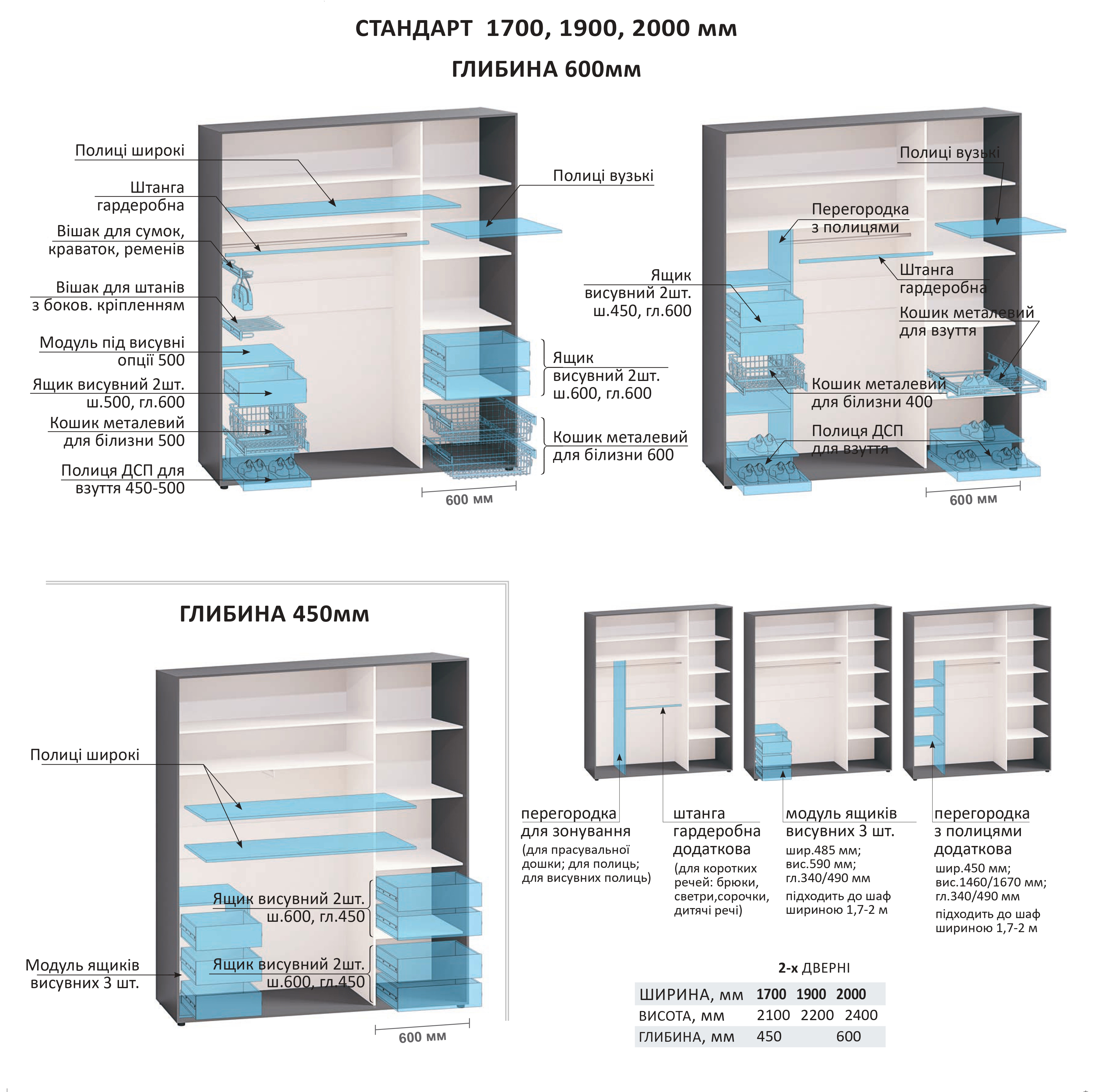 СТАНДАРТ 1700, 1900, 2000 мм

ГЛИБИНА 600мм

Полиці широкі

Штанга гардеробна

Вішак для сумок, краваток, ременів

Вішак для штанів з боков. кріпленням

Модуль під висувні опції 500

Ящик висувний 2шт. ш.500, гл.600

Кошик металевий для білизни 500

Полиця ДСП для взуття 450-500

Полиці вузькі

Ящик висувний 2шт. ш.600, гл.600

Кошик металевий для білизни 600

600 мм

Полиці вузькі

Перегородка з полицями

Ящик висувний 2шт. ш.450, гл.600

Штанга гардеробна

Кошик металевий для взуття

Кошик металевий для білизни 400

Полиця ДСП для взуття

600 мм

ГЛИБИНА 450мм

Полиці широкі

Ящик висувний 2шт. ш.600, гл.450

Ящик висувний 2шт. ш.600, гл.450

Модуль ящиків висувних 3 шт.

600 мм

перегородка для зонування
(для прасувальної дошки; для полиць; для висувних полиць)

штанга гардеробна додаткова
(для коротких речей: брюки, светри,сорочки, дитячі речі)

модуль ящиків висувних 3 шт.
шир.485 мм; вис.590 мм; гл.340/490 мм
підходить до шаф шириною 1,7-2 м

перегородка з полицями додаткова
шир.450 мм; вис.1460/1670 мм; гл.340/490 мм
підходить до шаф шириною 1,7-2 м

2-х ДВЕРНІ

| ШИРИНА, мм | 1700 | 1900 | 2000 |
|---|---|---|---|
| ВИСОТА, мм | 2100 | 2200 | 2400 |
| ГЛИБИНА, мм | 450 | | 600 |